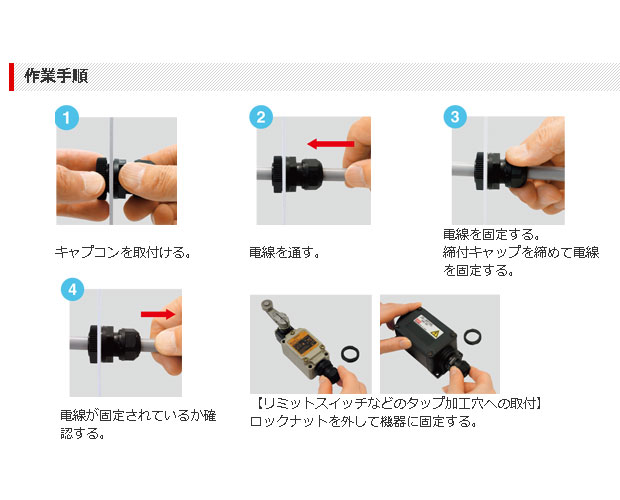 作業手順

1

キャプコンを取付ける。

2

電線を通す。

3

電線を固定する。
締付キャップを締めて電線を固定する。

4

電線が固定されているか確認する。

【リミットスイッチなどのタップ加工穴への取付】
ロックナットを外して機器に固定する。